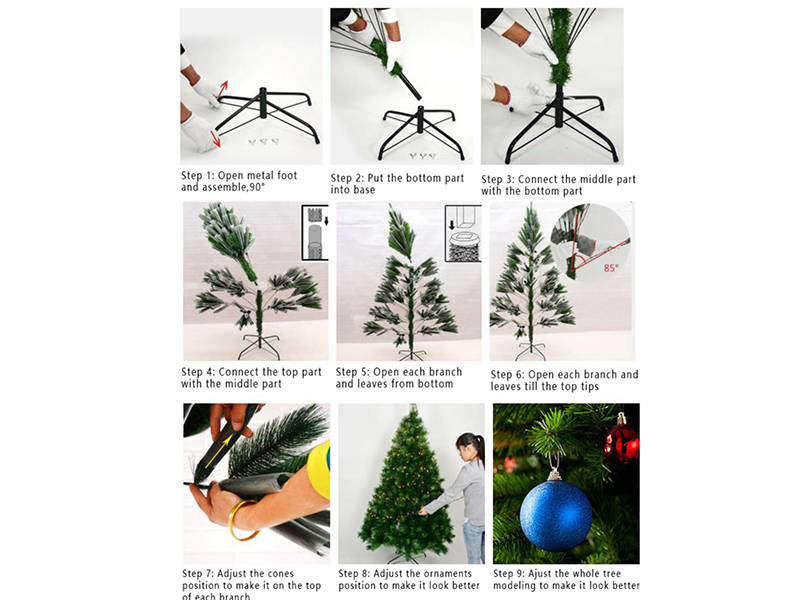 Step 1: Open metal foot and assemble,90°

Step 2: Put the bottom part into base

Step 3: Connect the middle part with the bottom part

Step 4: Connect the top part with the middle part

Step 5: Open each branch and leaves from bottom

85°

Step 6: Open each branch and leaves till the top tips

Step 7: Adjust the cones position to make it on the top of each branch

Step 8: Adjust the ornaments position to make it look better

Step 9: Ajust the whole tree modeling to make it look better